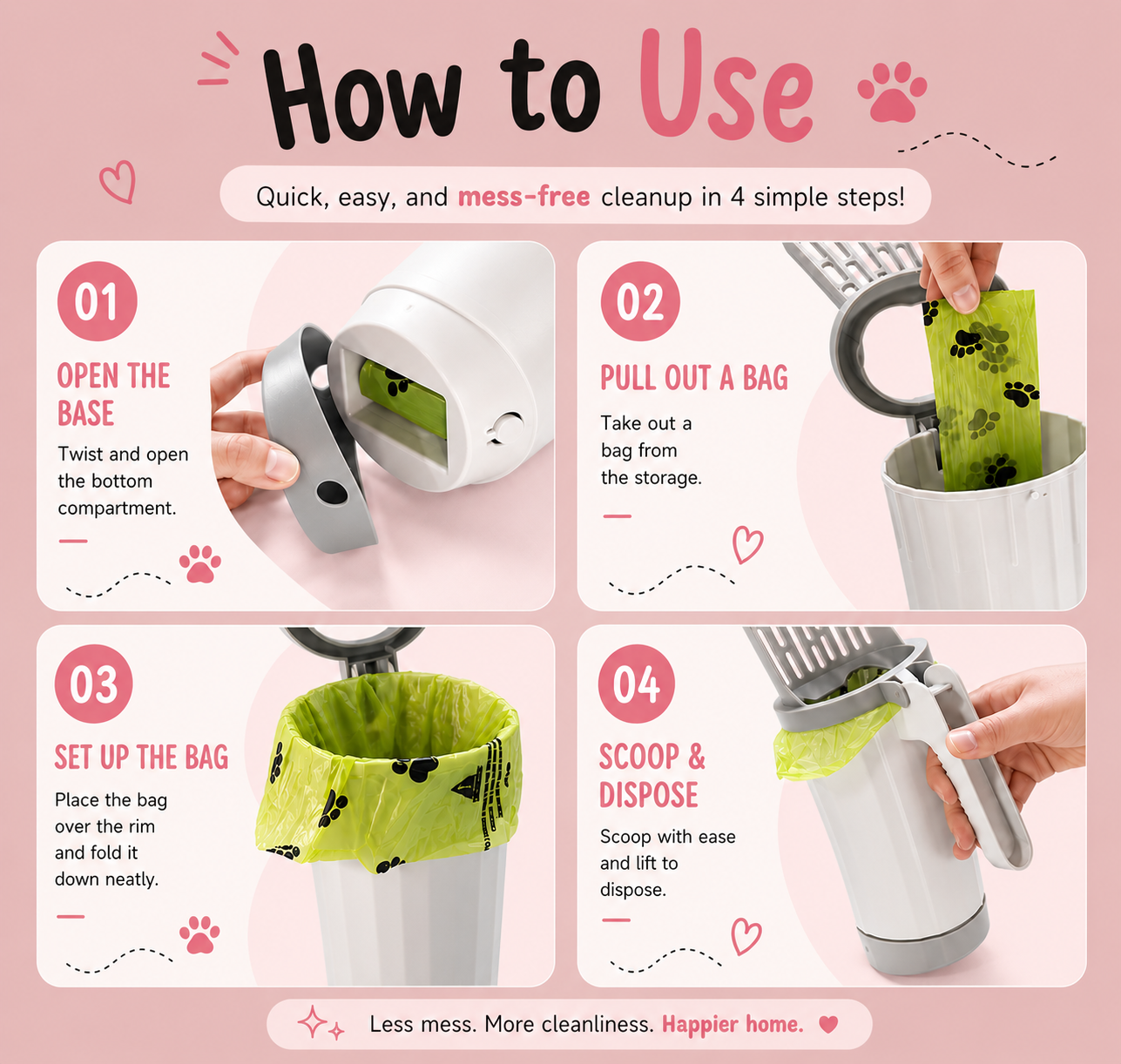 How to Use

Quick, easy, and mess-free cleanup in 4 simple steps!

01

OPEN THE BASE

Twist and open the bottom compartment.

02

PULL OUT A BAG

Take out a bag from the storage.

03

SET UP THE BAG

Place the bag over the rim and fold it down neatly.

04

SCOOP & DISPOSE

Scoop with ease and lift to dispose.

Less mess. More cleanliness. Happier home.