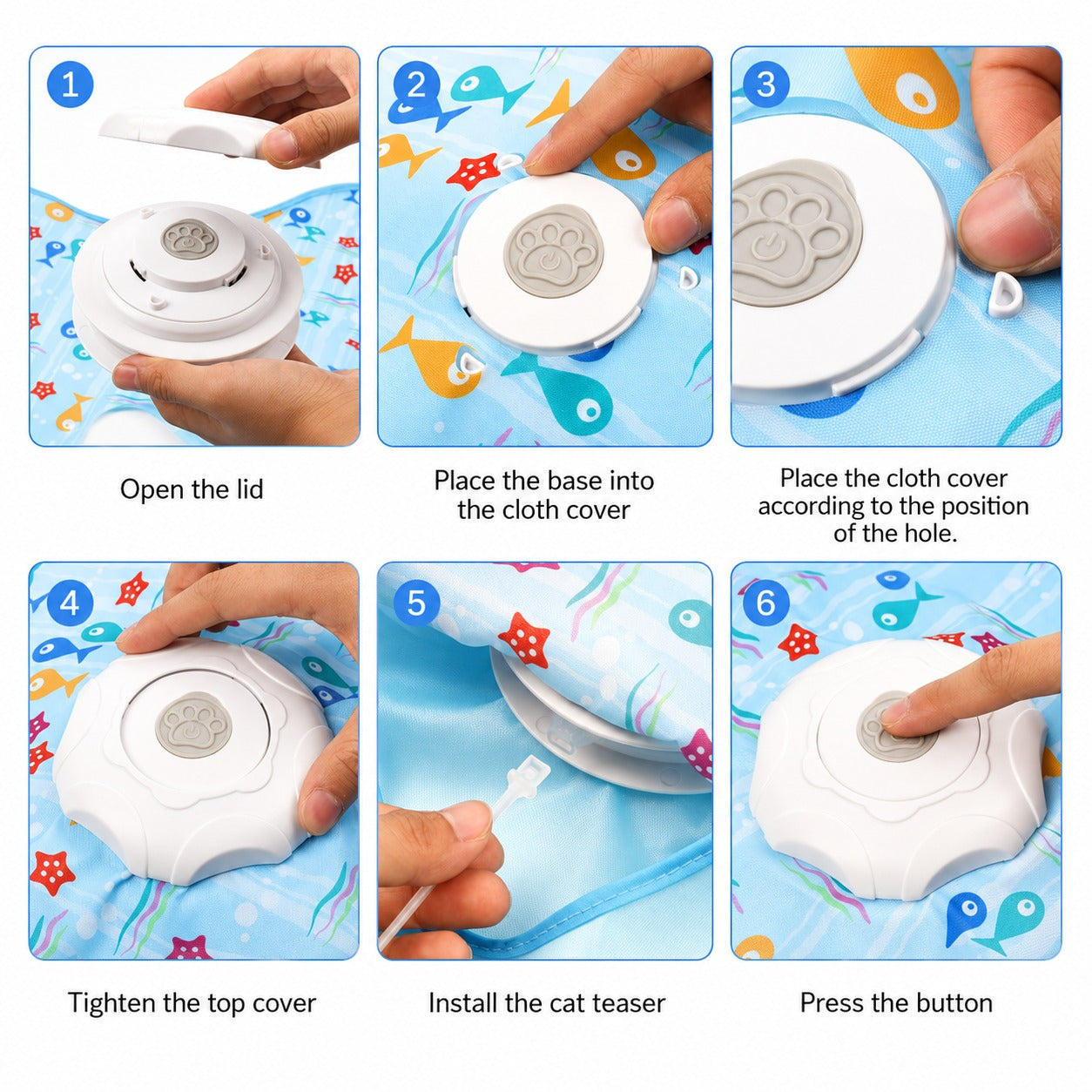 1

Open the lid

2

Place the base into the cloth cover

3

Place the cloth cover according to the position of the hole.

4

Tighten the top cover

5

Install the cat teaser

6

Press the button