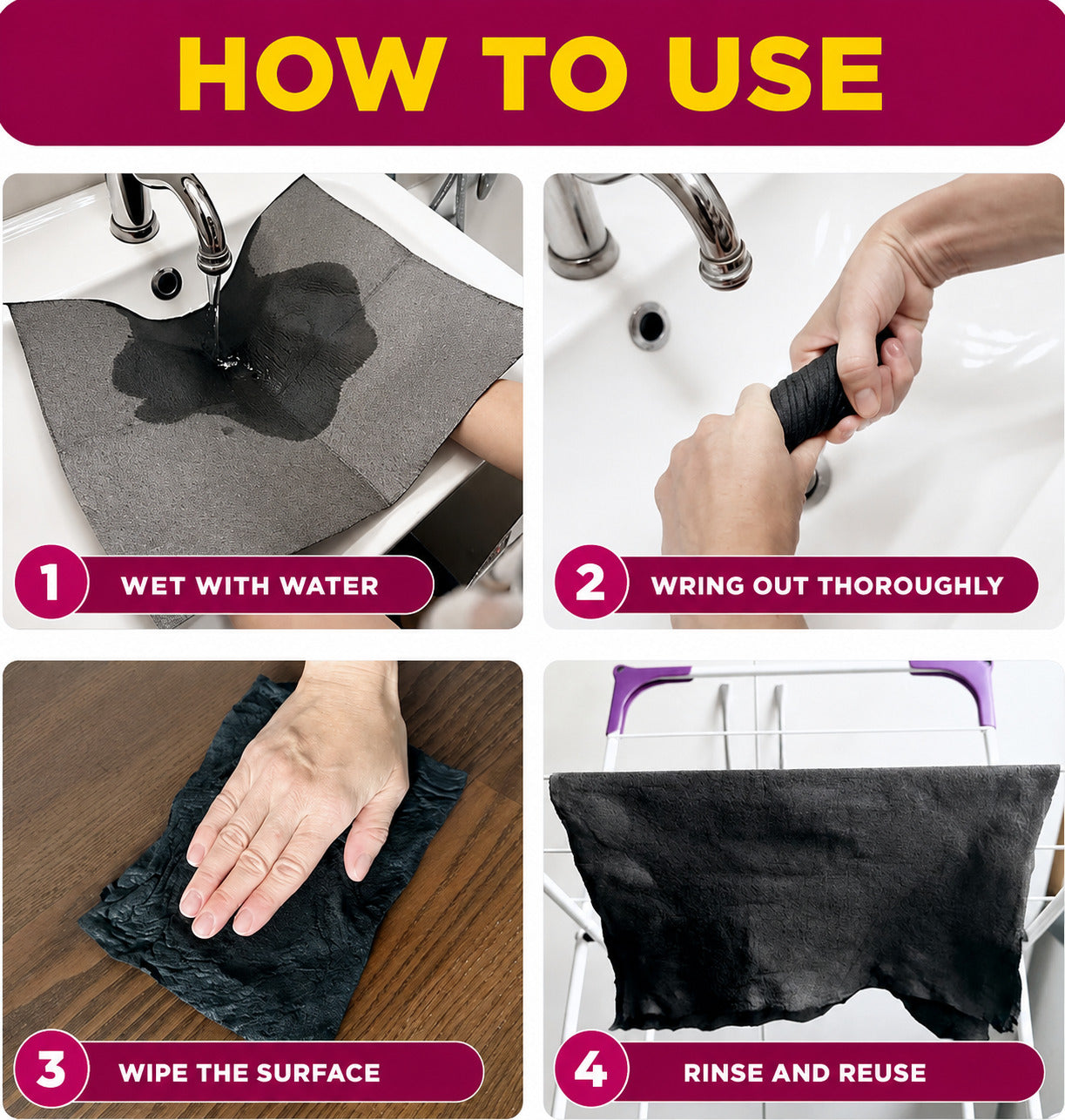 HOW TO USE

1 WET WITH WATER

2 WRING OUT THOROUGHLY

3 WIPE THE SURFACE

4 RINSE AND REUSE